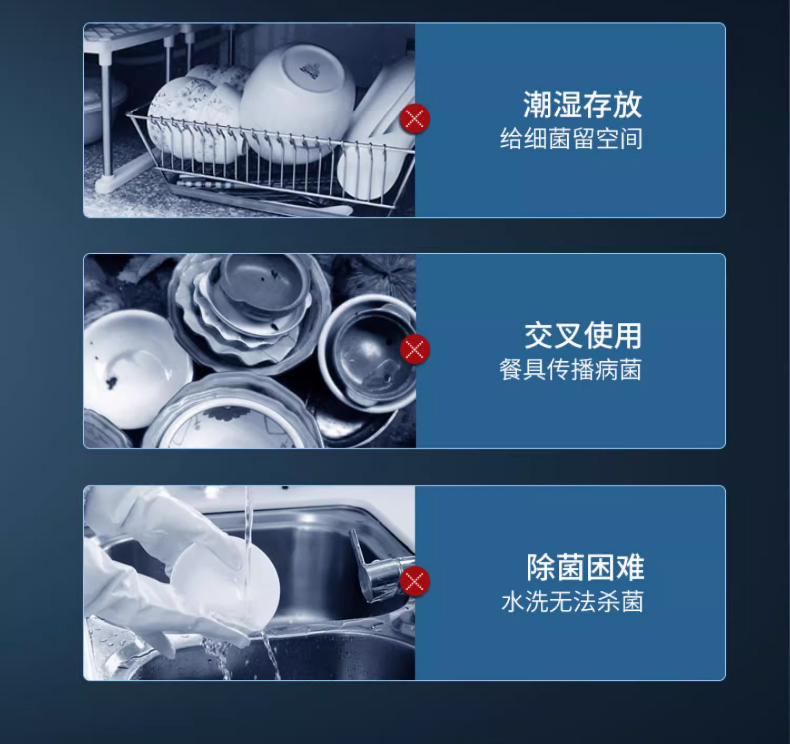 潮湿存放
给细菌留空间

交叉使用
餐具传播病菌

除菌困难
水洗无法杀菌